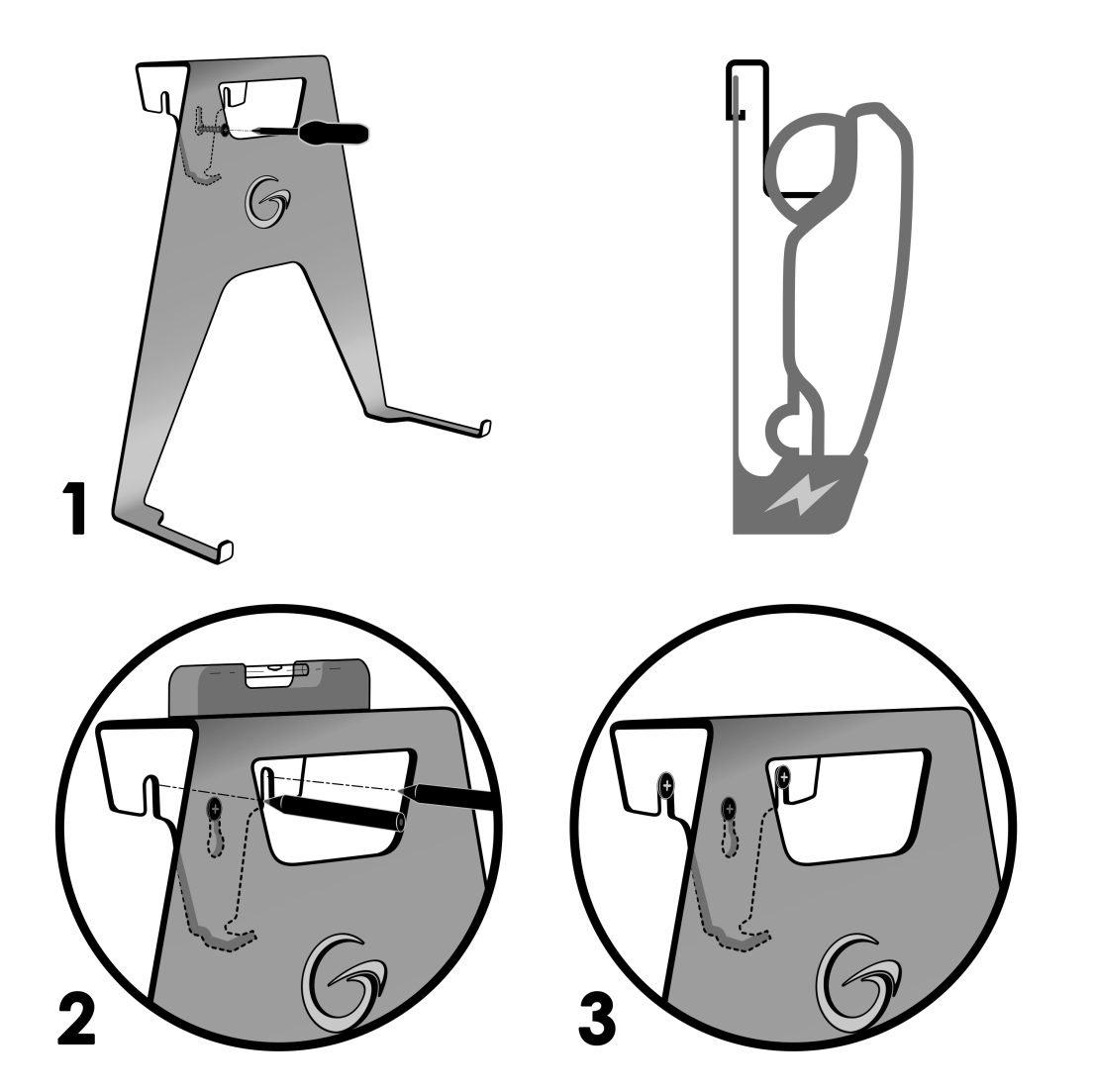 1

2

3