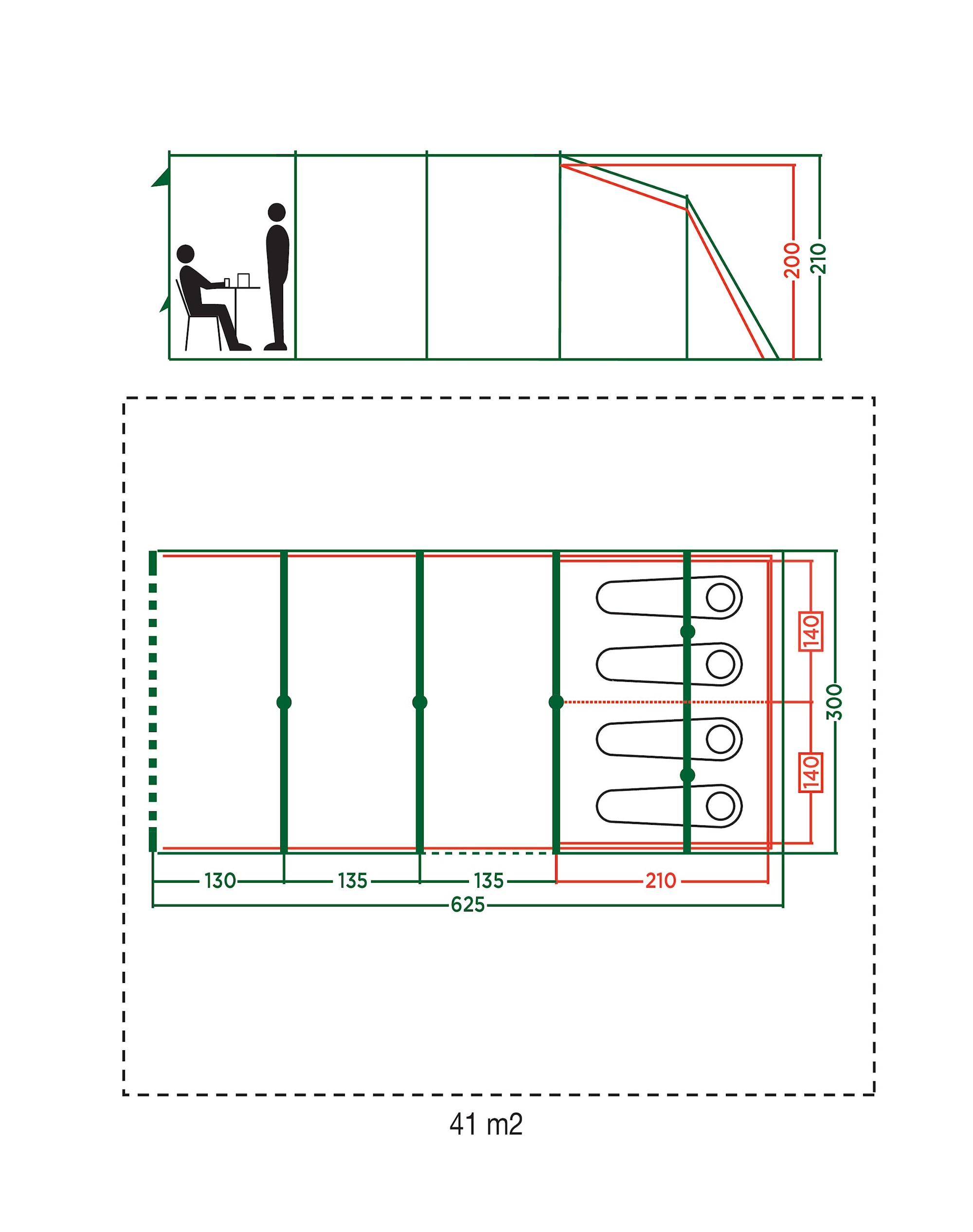 200
210

140
140
300

130
135
135
210
625

41 m2