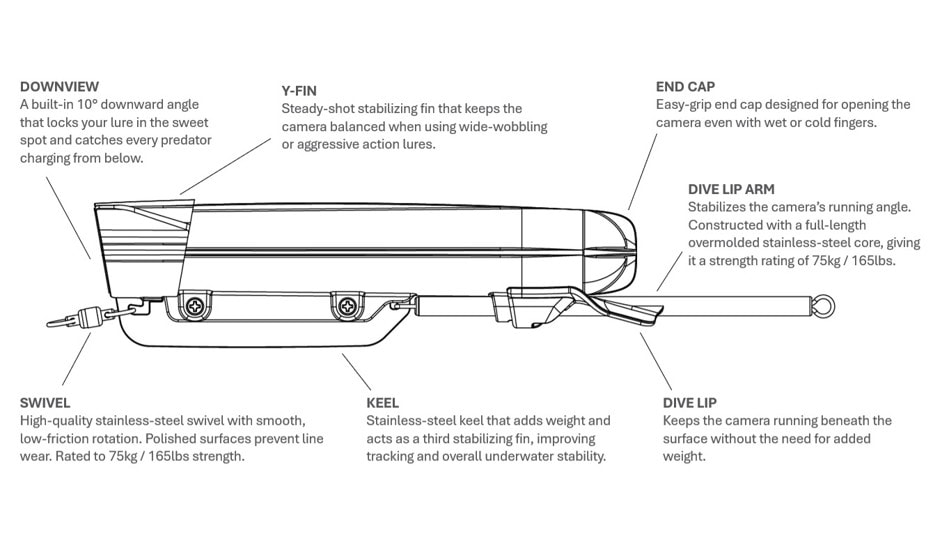 DOWNVIEW
A built-in 10° downward angle that locks your lure in the sweet spot and catches every predator charging from below.

Y-FIN
Steady-shot stabilizing fin that keeps the camera balanced when using wide-wobbling or aggressive action lures.

END CAP
Easy-grip end cap designed for opening the camera even with wet or cold fingers.

DIVE LIP ARM
Stabilizes the camera's running angle. Constructed with a full-length overmolded stainless-steel core, giving it a strength rating of 75kg / 165lbs.

SWIVEL
High-quality stainless-steel swivel with smooth, low-friction rotation. Polished surfaces prevent line wear. Rated to 75kg / 165lbs strength.

KEEL
Stainless-steel keel that adds weight and acts as a third stabilizing fin, improving tracking and overall underwater stability.

DIVE LIP
Keeps the camera running beneath the surface without the need for added weight.