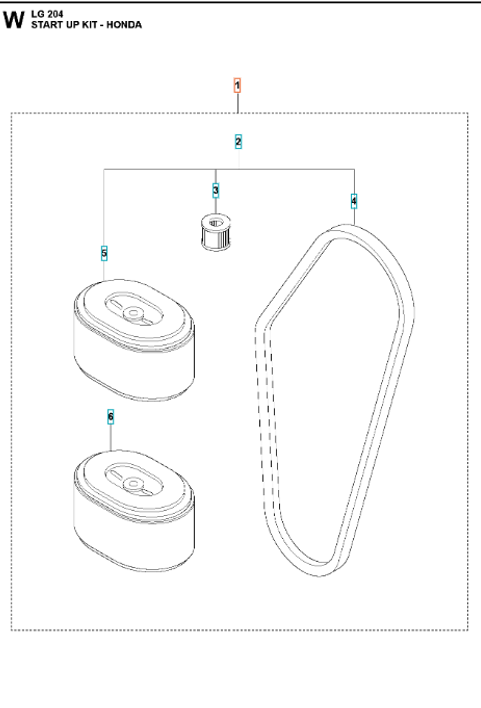 W LG 204
START UP KIT - HONDA

1
2
3
4
5
6