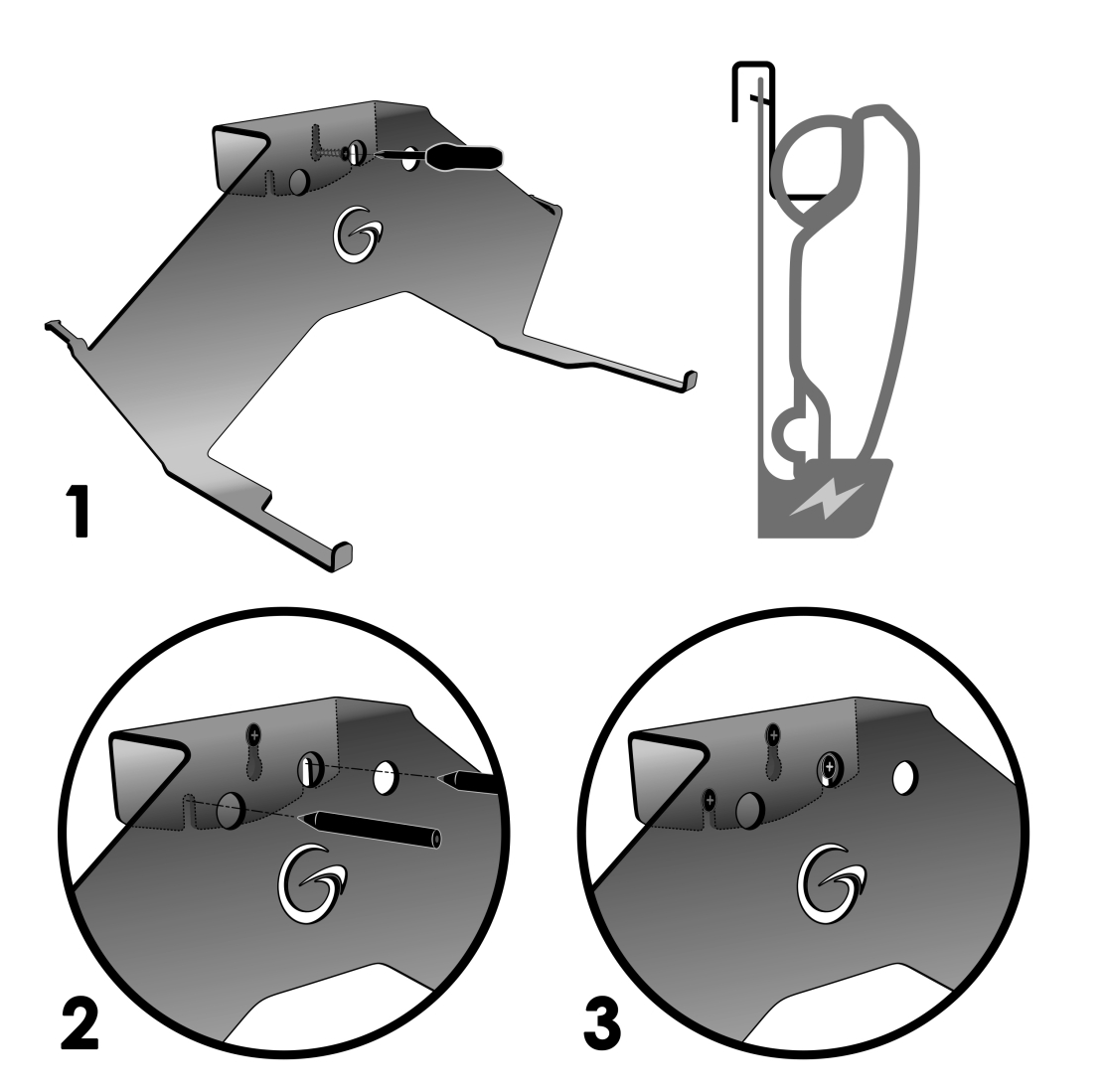 1

2

3