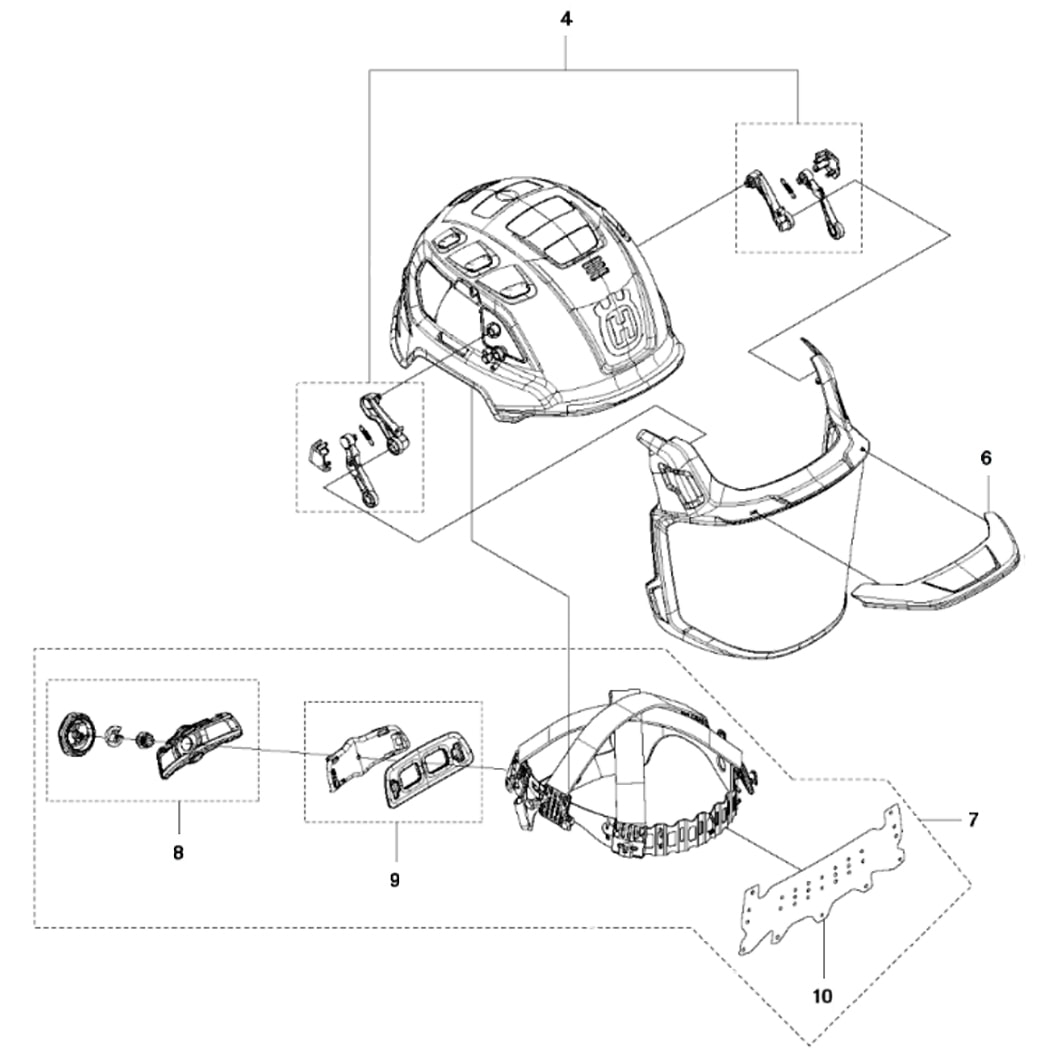 4

6

7

8

9

10